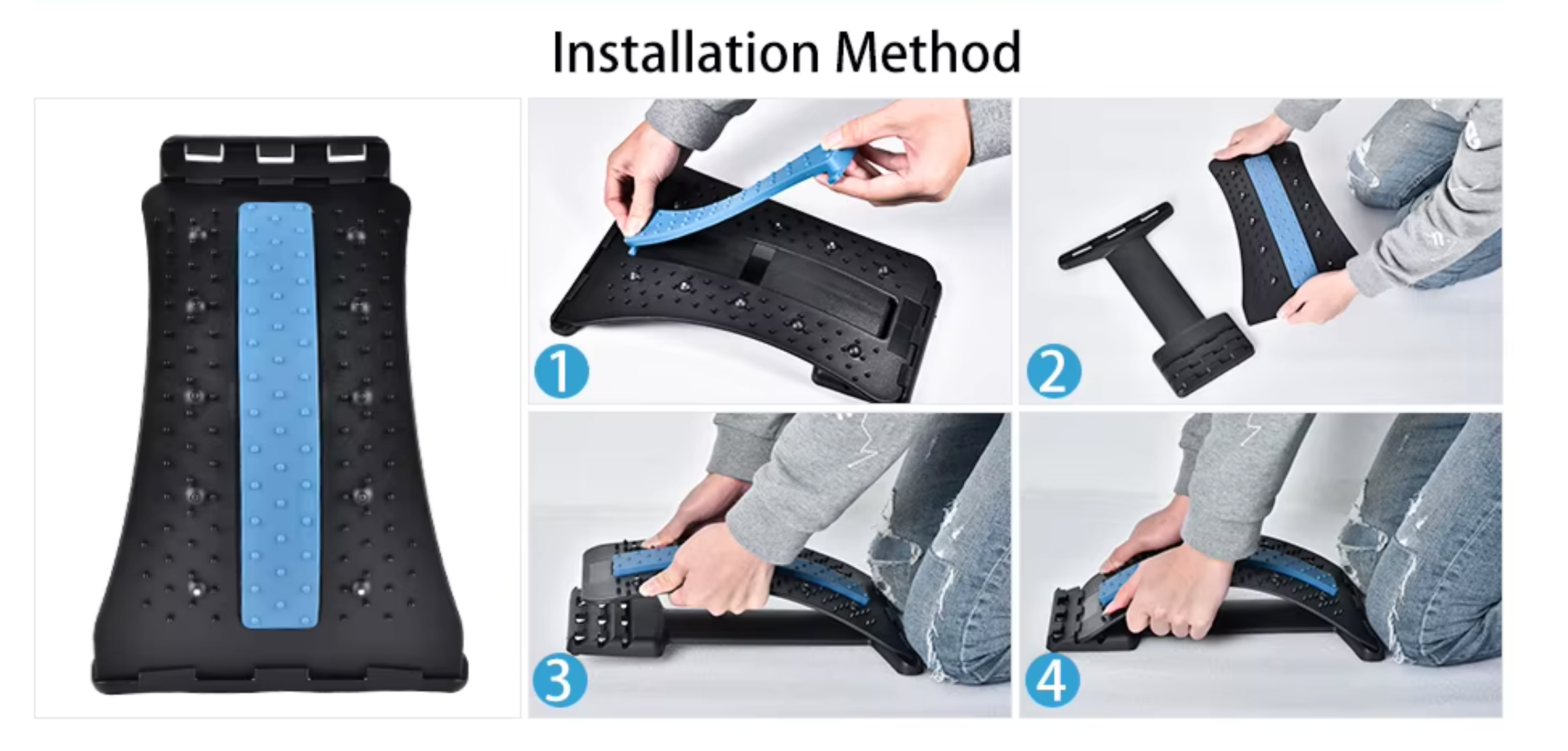 Installation Method

1

2

3

4